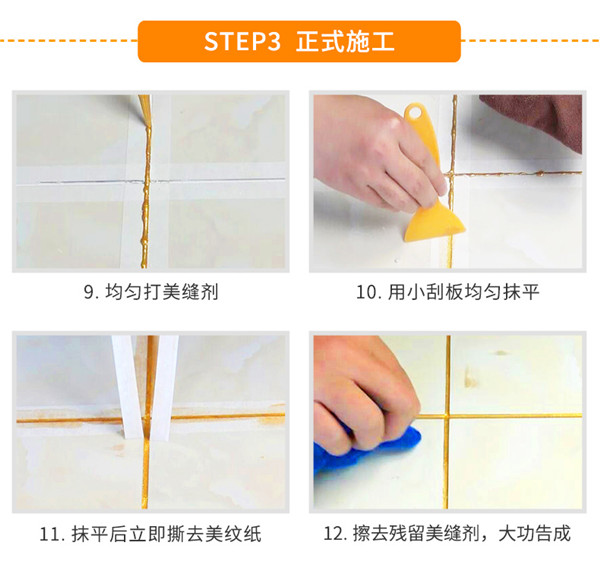 STEP3 正式施工

9. 均匀打美缝剂

10. 用小刮板均匀抹平

11. 抹平后立即撕去美纹纸

12. 擦去残留美缝剂，大功告成